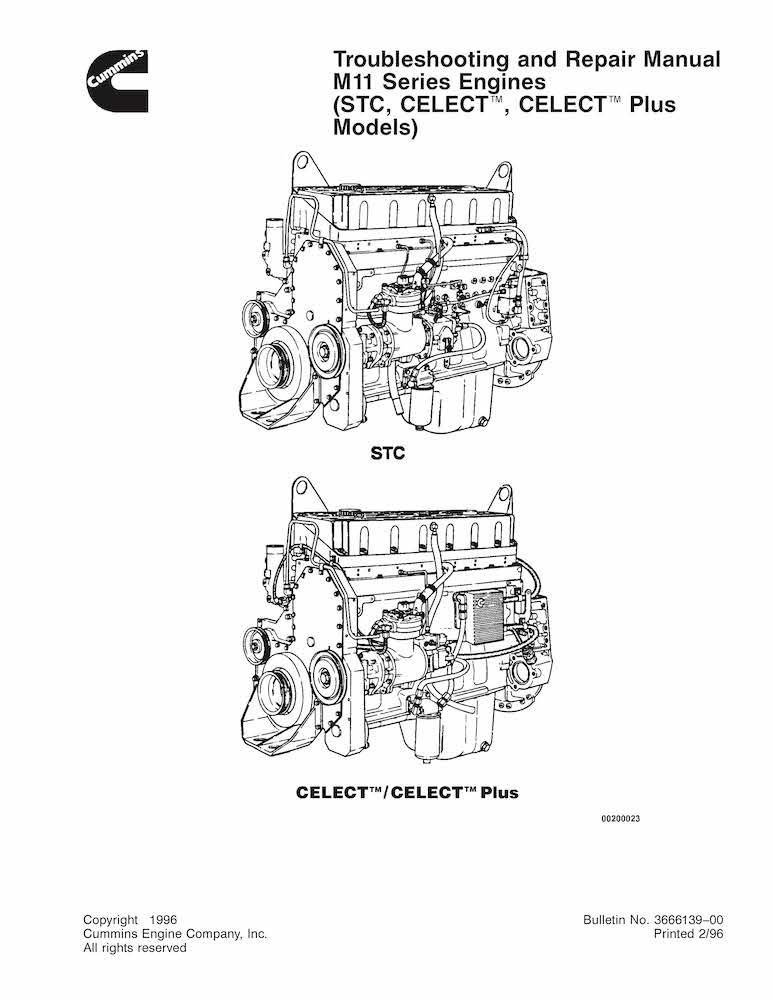 Cummins

Troubleshooting and Repair Manual
M11 Series Engines
(STC, CELECT™, CELECT™ Plus Models)

STC

CELECT™/CELECT™ Plus

00200023

Copyright 1996
Cummins Engine Company, Inc.
All rights reserved

Bulletin No. 3666139–00
Printed 2/96